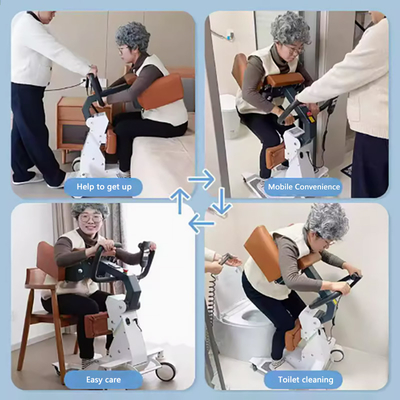 Help to get up

Mobile Convenience

Easy care

Toilet cleaning